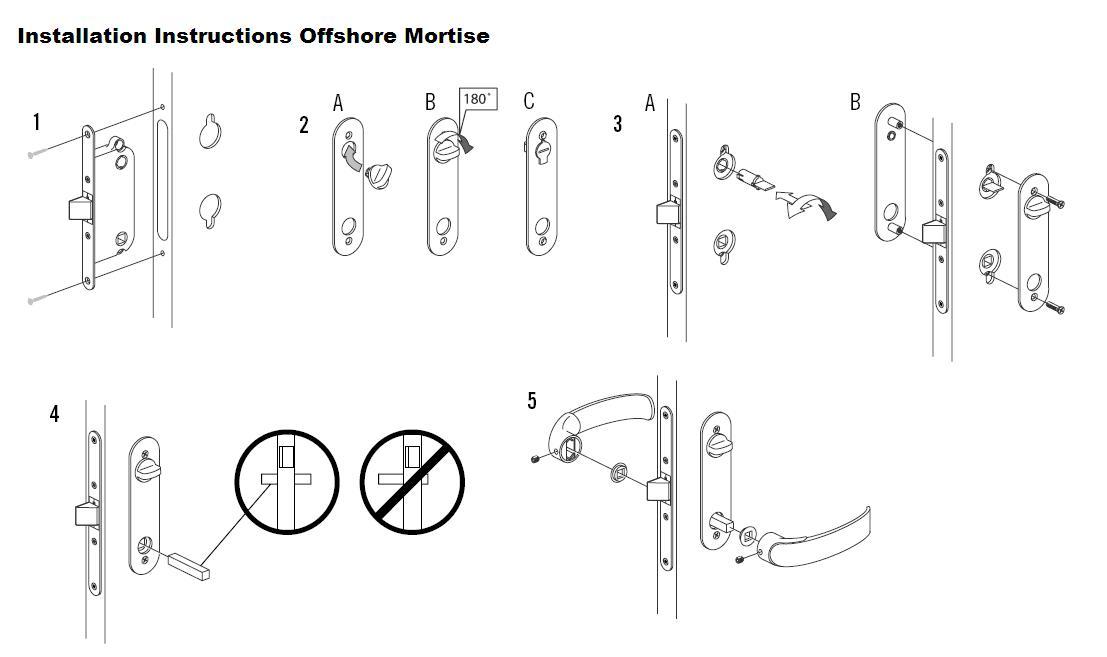 Installation Instructions Offshore Mortise

1

2 A B 180° C

3 A B

4

5