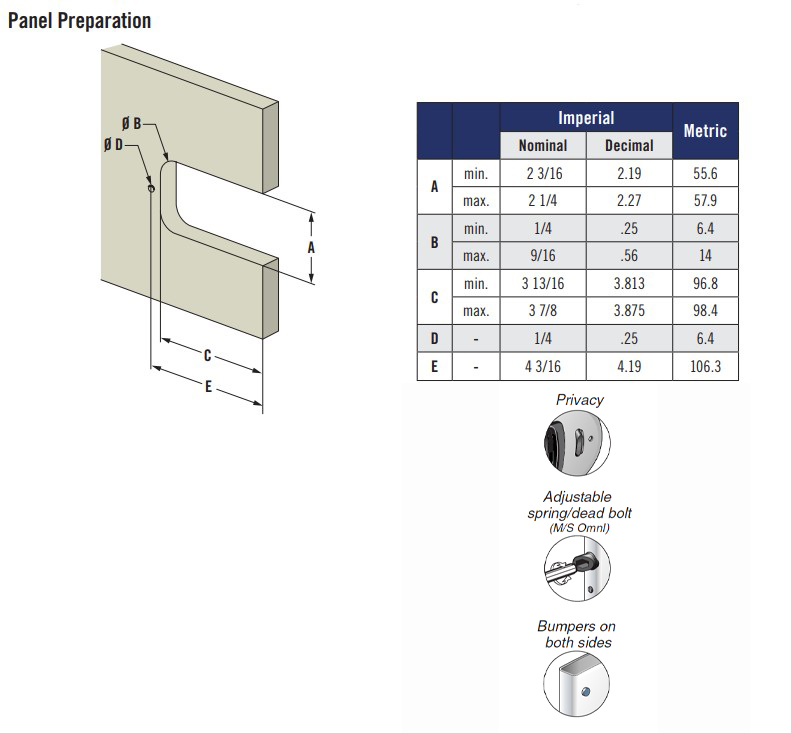 Panel Preparation

Ø B
Ø D
A
C
E

|  |  | Imperial |  | Metric |
|---|---|---|---|---|
|  |  | Nominal | Decimal |  |
| A | min. | 2 3/16 | 2.19 | 55.6 |
|  | max. | 2 1/4 | 2.27 | 57.9 |
| B | min. | 1/4 | .25 | 6.4 |
|  | max. | 9/16 | .56 | 14 |
| C | min. | 3 13/16 | 3.813 | 96.8 |
|  | max. | 3 7/8 | 3.875 | 98.4 |
| D | - | 1/4 | .25 | 6.4 |
| E | - | 4 3/16 | 4.19 | 106.3 |

Privacy

Adjustable spring/dead bolt (M/S Omni)

Bumpers on both sides