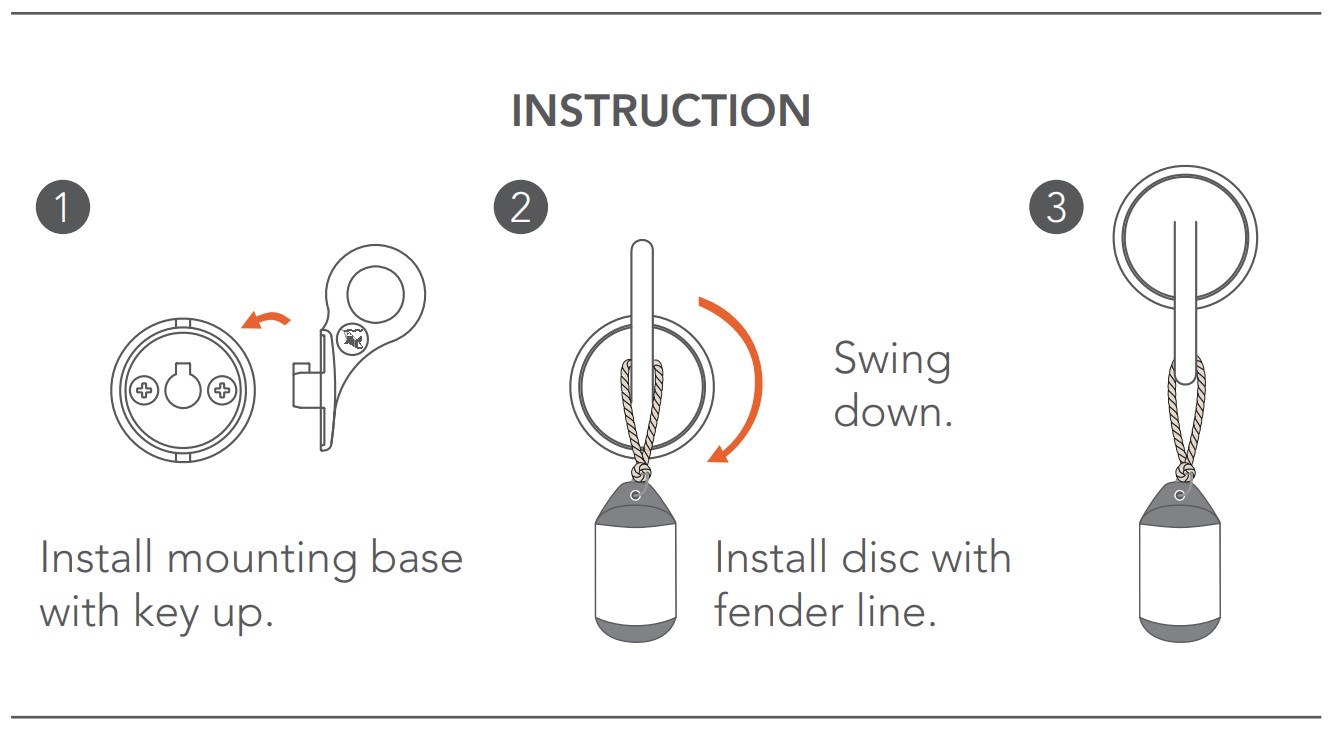 INSTRUCTION

1

Install mounting base with key up.

2

Swing down.

Install disc with fender line.

3