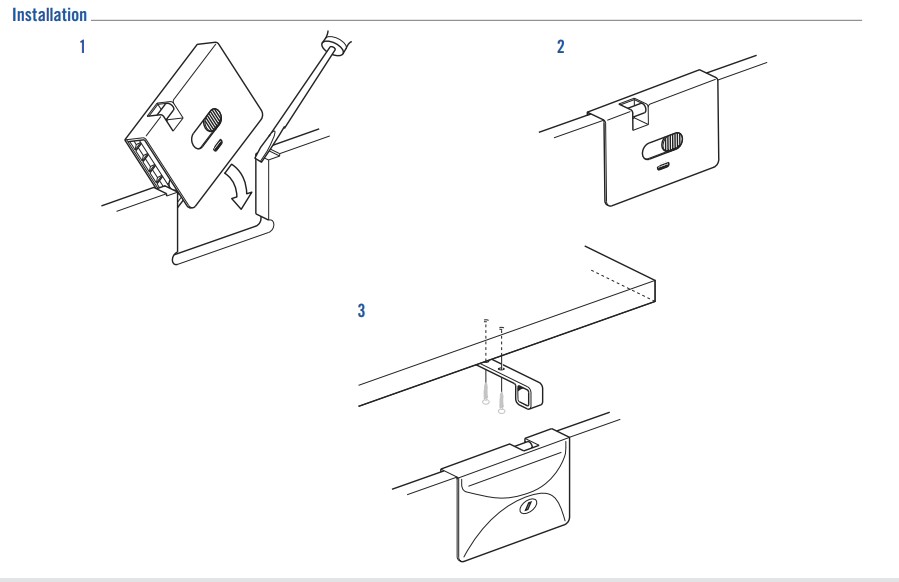 Installation

1

2

3